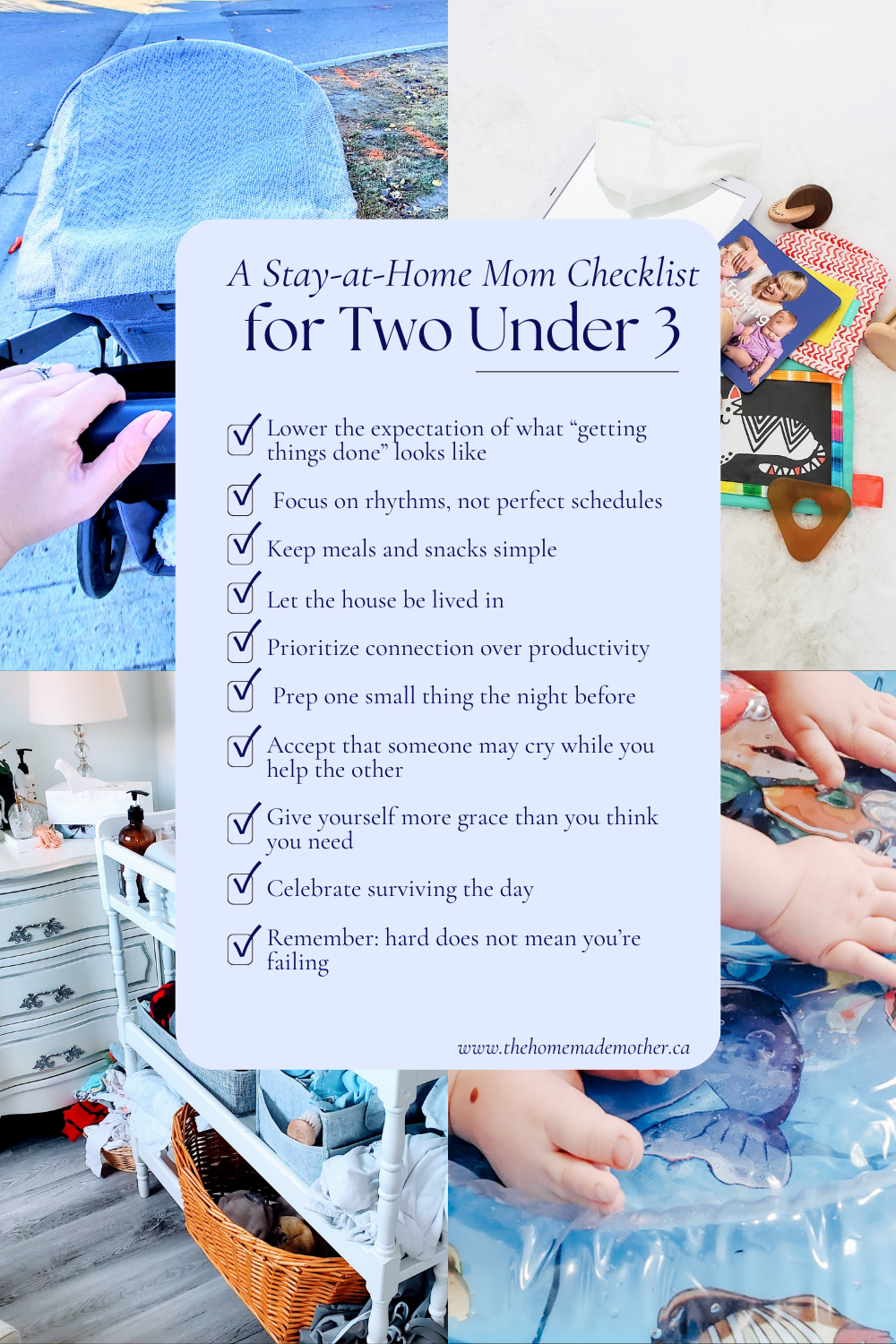 A Stay-at-Home Mom Checklist
for Two Under 3

Lower the expectation of what “getting things done” looks like

Focus on rhythms, not perfect schedules

Keep meals and snacks simple

Let the house be lived in

Prioritize connection over productivity

Prep one small thing the night before

Accept that someone may cry while you help the other

Give yourself more grace than you think you need

Celebrate surviving the day

Remember: hard does not mean you’re failing

www.thehomemademother.ca

Talking